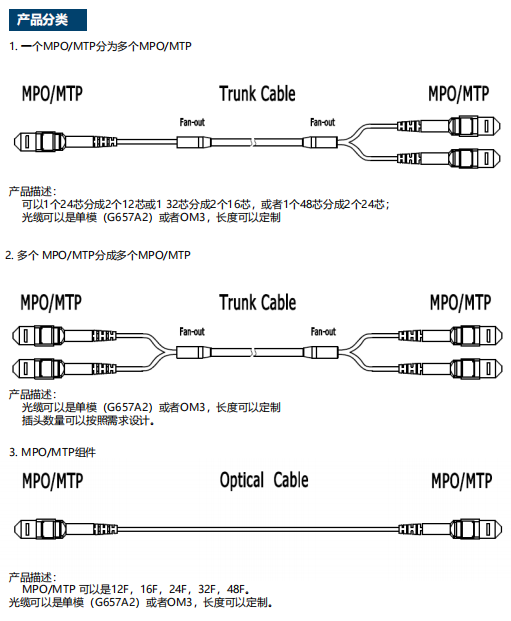 产品分类

1. 一个MPO/MTP分为多个MPO/MTP

MPO/MTP

Trunk Cable

MPO/MTP

Fan-out

Fan-out

产品描述：
可以1个24芯分成2个12芯或1 32芯分成2个16芯，或者1个48芯分成2个24芯；
光缆可以是单模（G657A2）或者OM3，长度可以定制

2. 多个 MPO/MTP分成多个MPO/MTP

MPO/MTP

Trunk Cable

MPO/MTP

Fan-out

Fan-out

产品描述：
光缆可以是单模（G657A2）或者OM3，长度可以定制
插头数量可以按照需求设计。

3. MPO/MTP组件

MPO/MTP

Optical Cable

MPO/MTP

产品描述：
MPO/MTP 可以是12F，16F，24F，32F，48F。
光缆可以是单模（G657A2）或者OM3，长度可以定制。